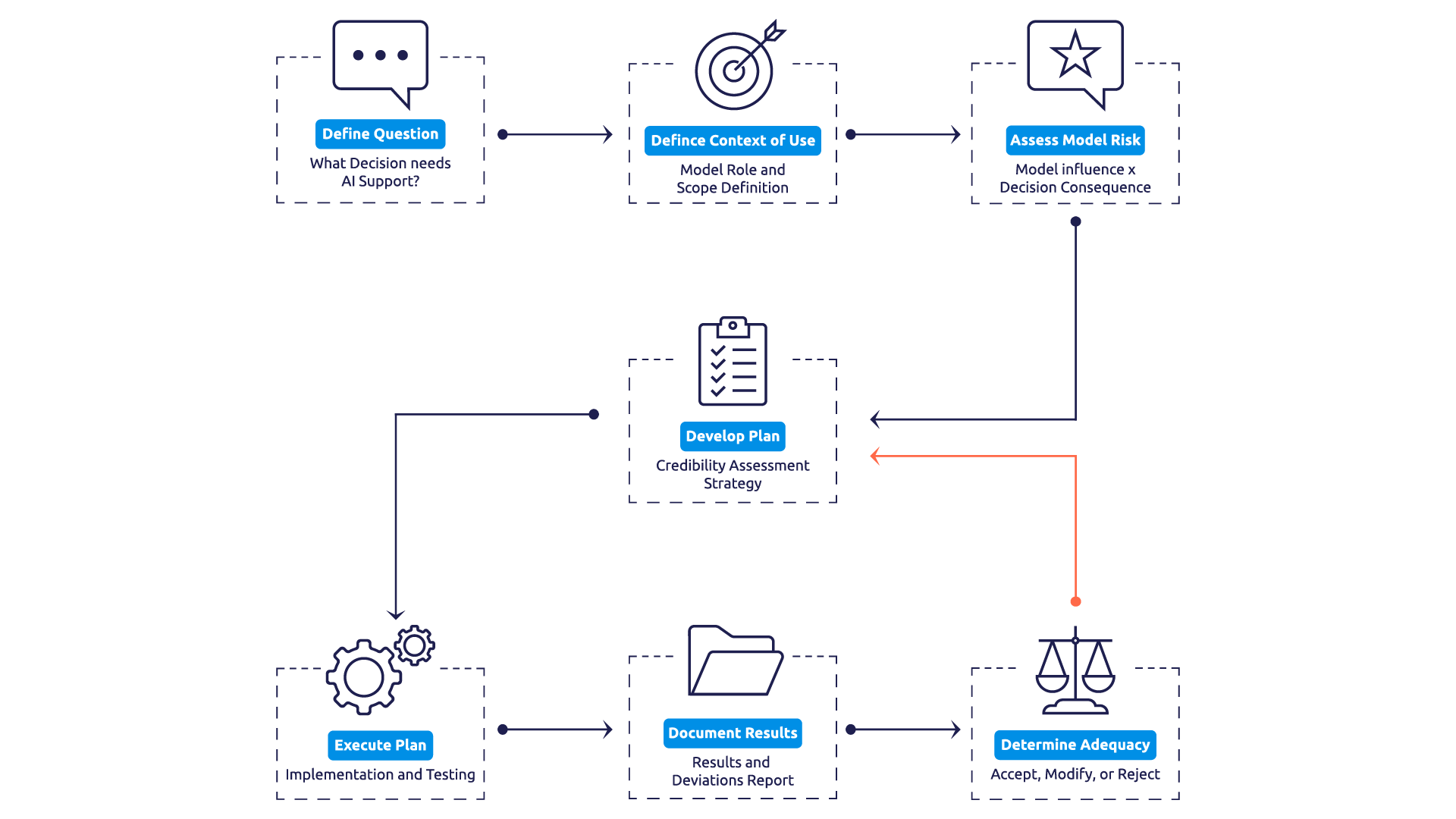 Define Question
What Decision needs AI Support?

Defince Context of Use
Model Role and Scope Definition

Assess Model Risk
Model influence x Decision Consequence

Develop Plan
Credibility Assessment Strategy

Execute Plan
Implementation and Testing

Document Results
Results and Deviations Report

Determine Adequacy
Accept, Modify, or Reject